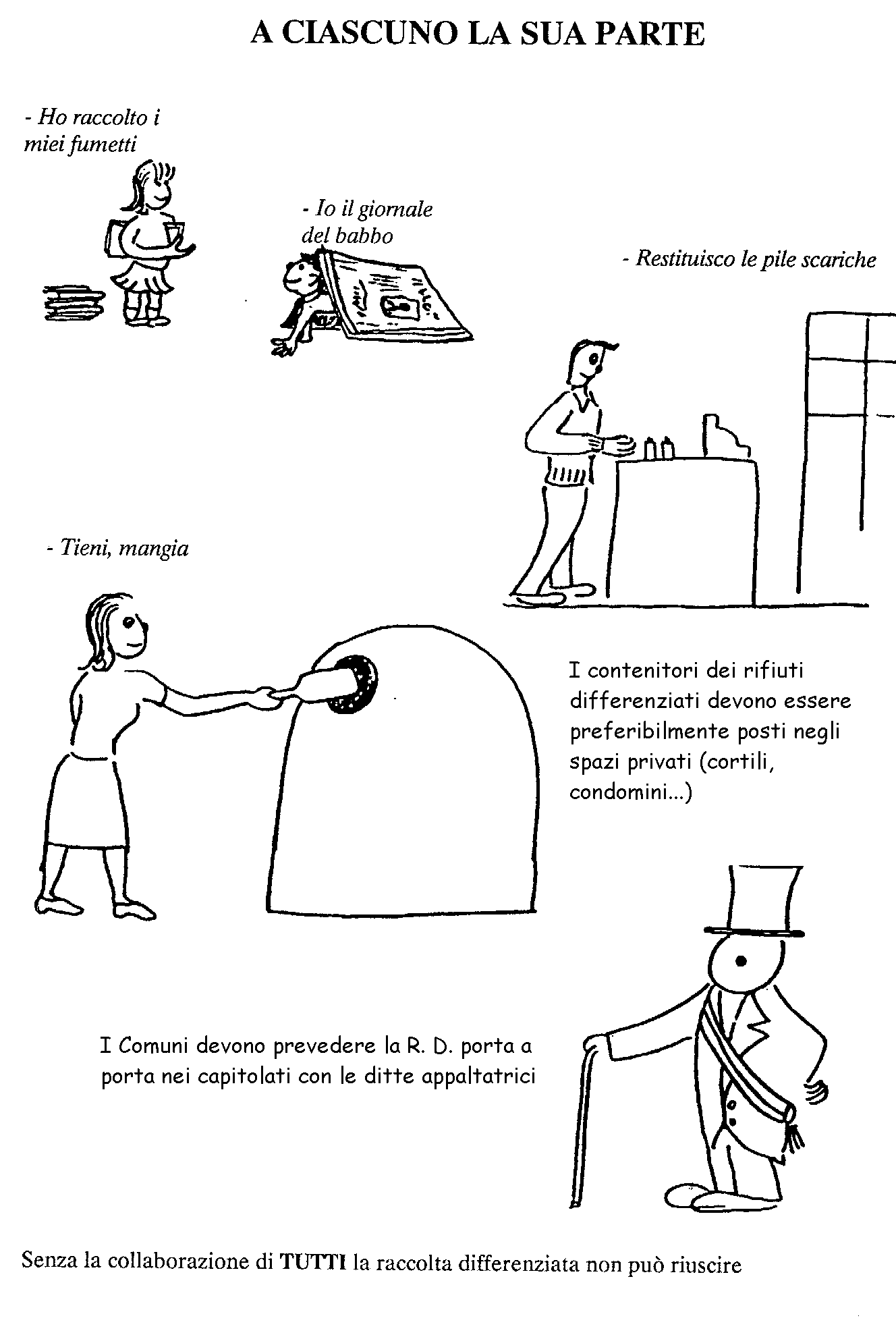 A CIASCUNO LA SUA PARTE

- Ho raccolto i miei fumetti

- Io il giornale del babbo

- Restituisco le pile scariche

- Tieni, mangia

I contenitori dei rifiuti differenziati devono essere preferibilmente posti negli spazi privati (cortili, condomini...)

I Comuni devono prevedere la R. D. porta a porta nei capitolati con le ditte appaltatrici

Senza la collaborazione di TUTTI la raccolta differenziata non può riuscire